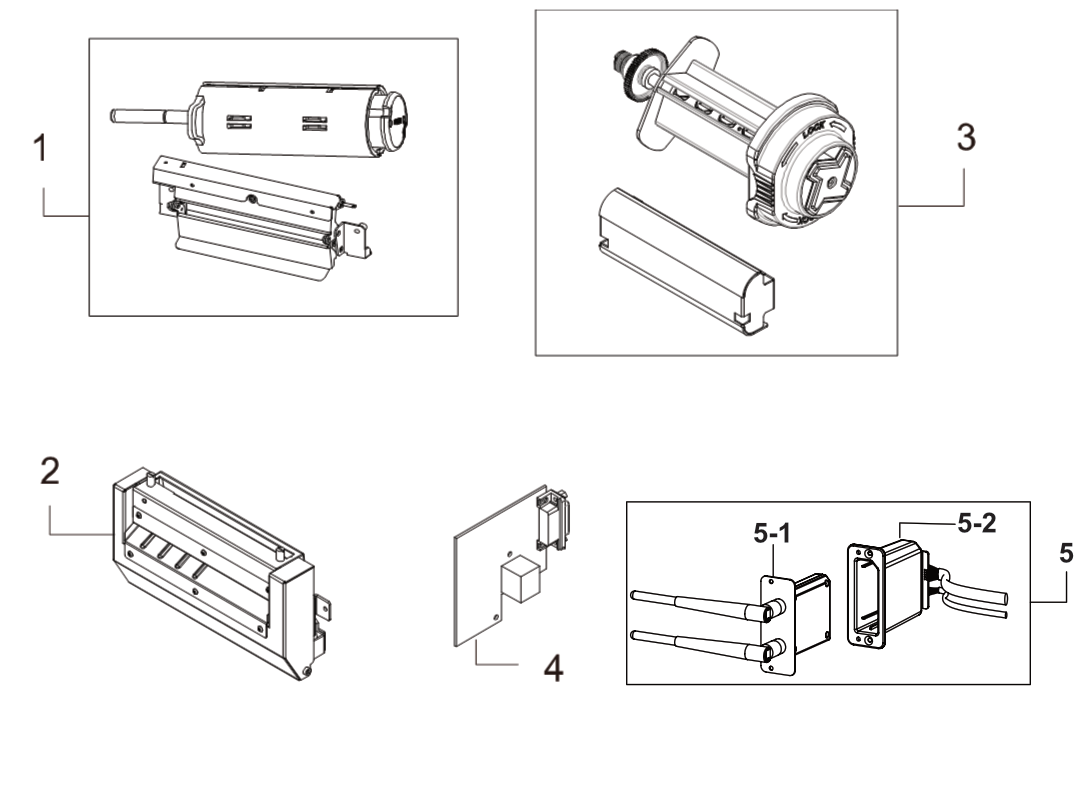 1
3
LOCK
2
4
5-1
5-2
5